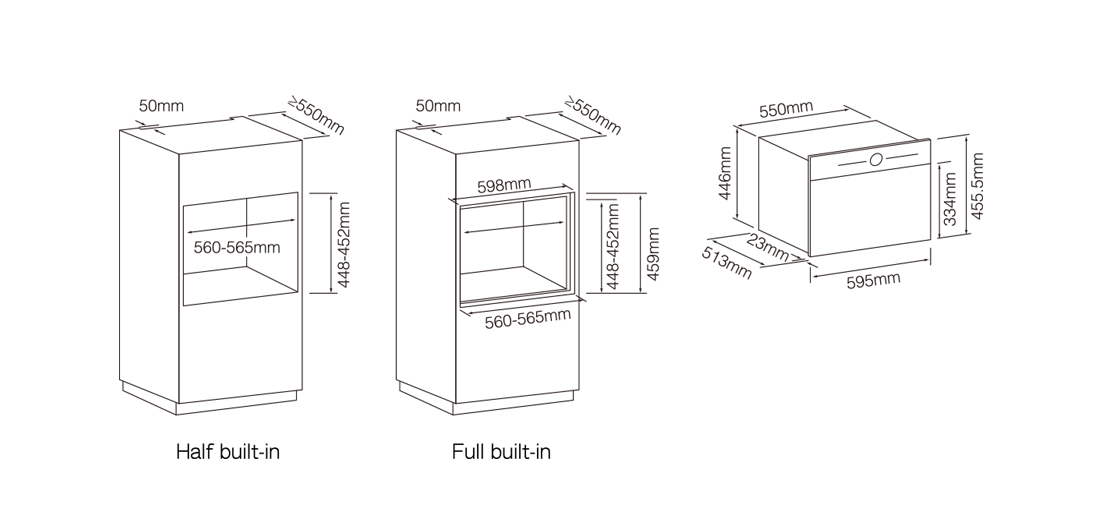 50mm
≥550mm
560-565mm
448-452mm
Half built-in

50mm
≥550mm
598mm
448-452mm
459mm
560-565mm
Full built-in

550mm
446mm
334mm
455.5mm
23mm
513mm
595mm